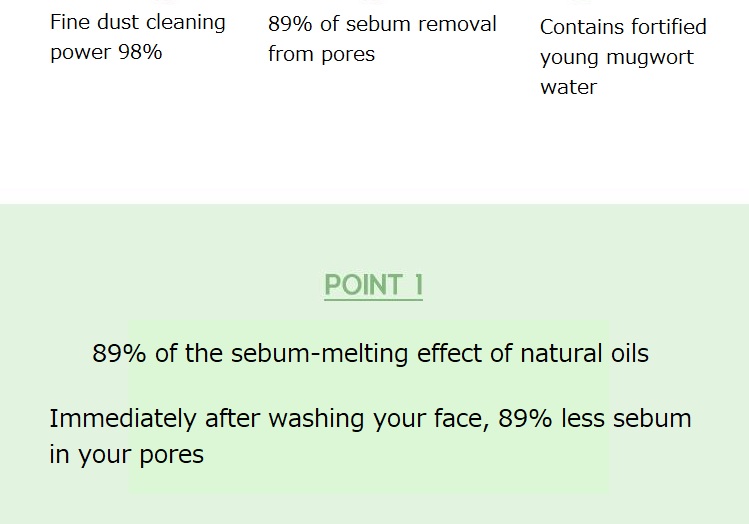 Fine dust cleaning power 98%

89% of sebum removal from pores

Contains fortified young mugwort water

POINT 1

89% of the sebum-melting effect of natural oils

Immediately after washing your face, 89% less sebum in your pores