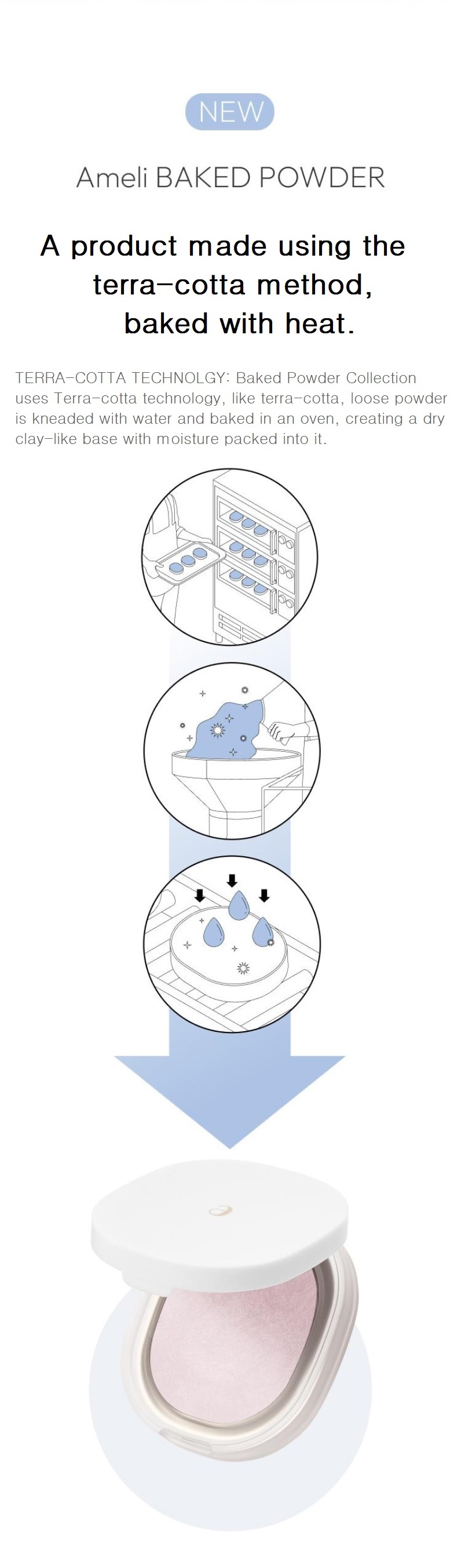 NEW

Ameli BAKED POWDER

A product made using the terra-cotta method, baked with heat.

TERRA-COTTA TECHNOLGY: Baked Powder Collection uses Terra-cotta technology, like terra-cotta, loose powder is kneaded with water and baked in an oven, creating a dry clay-like base with moisture packed into it.